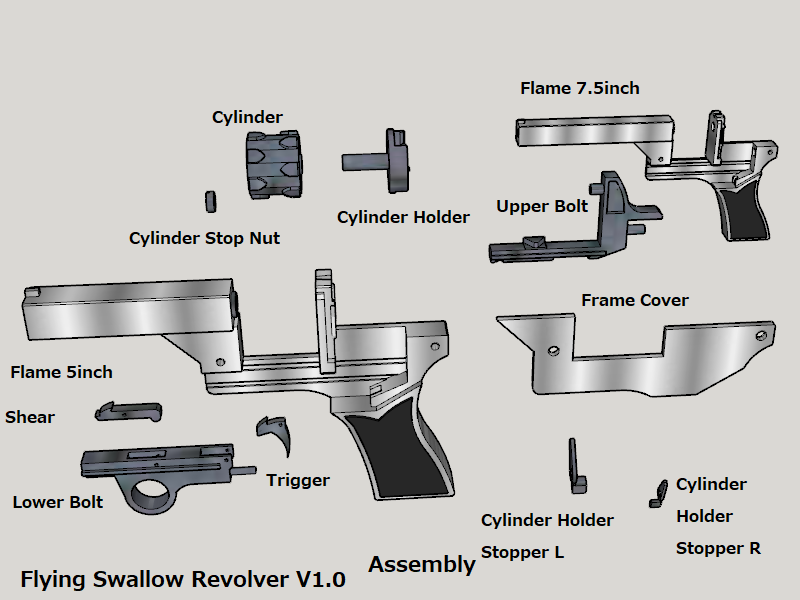 Flame 7.5inch

Cylinder

Cylinder Holder

Upper Bolt

Cylinder Stop Nut

Frame Cover

Flame 5inch

Shear

Trigger

Lower Bolt

Cylinder Holder Stopper L

Cylinder Holder Stopper R

Assembly

Flying Swallow Revolver V1.0