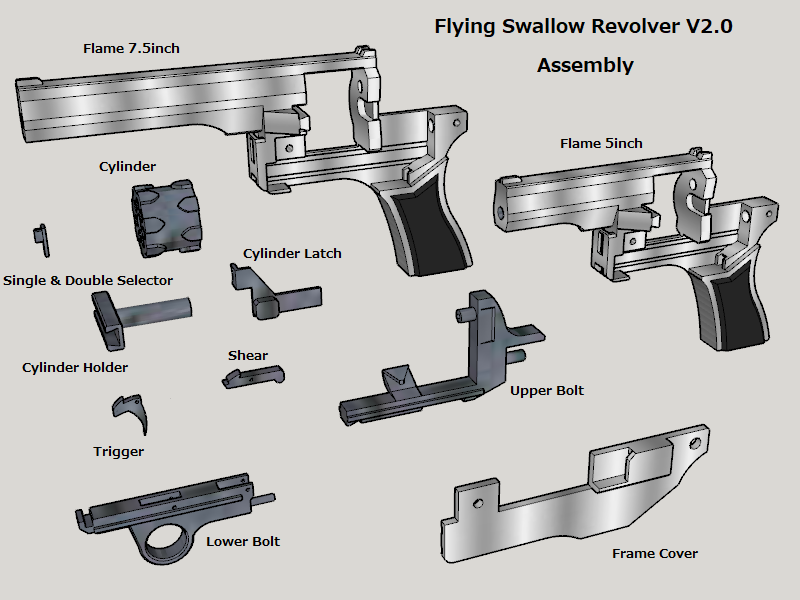 Flying Swallow Revolver V2.0

Assembly

Flame 7.5inch

Flame 5inch

Cylinder

Cylinder Latch

Single & Double Selector

Cylinder Holder

Shear

Upper Bolt

Trigger

Lower Bolt

Frame Cover