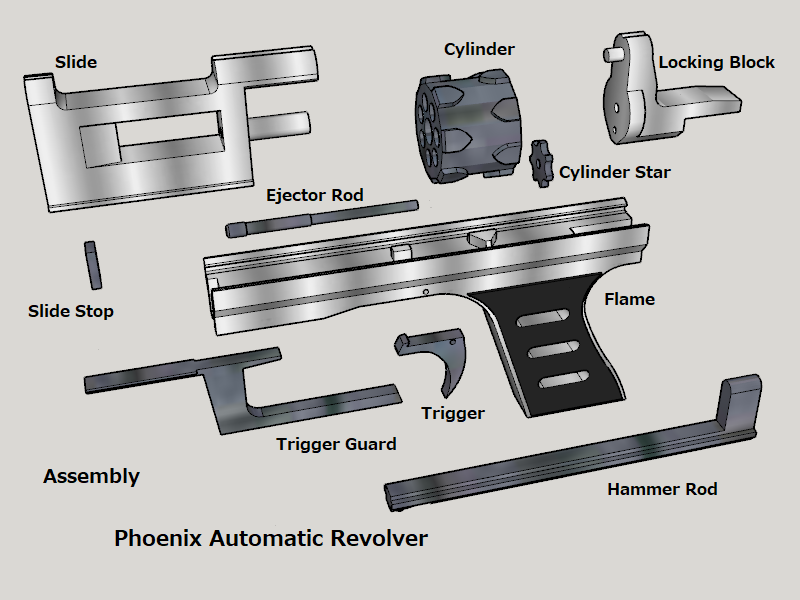 Slide

Cylinder

Locking Block

Cylinder Star

Ejector Rod

Slide Stop

Flame

Trigger

Trigger Guard

Assembly

Hammer Rod

Phoenix Automatic Revolver